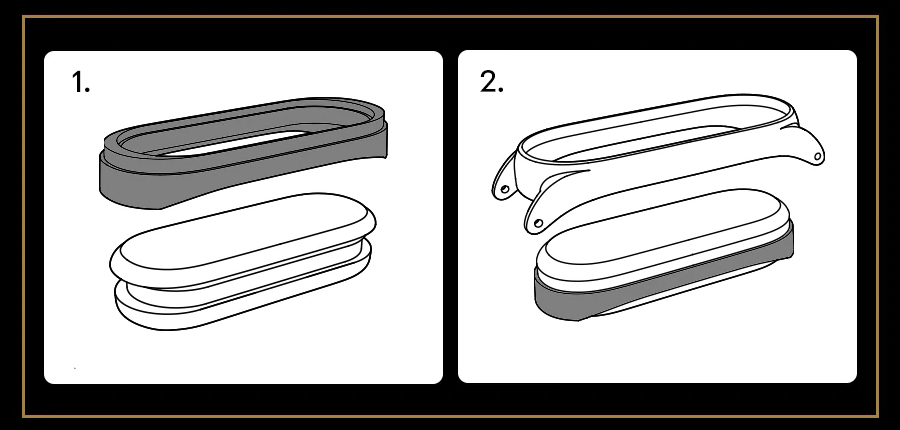 1.

2.