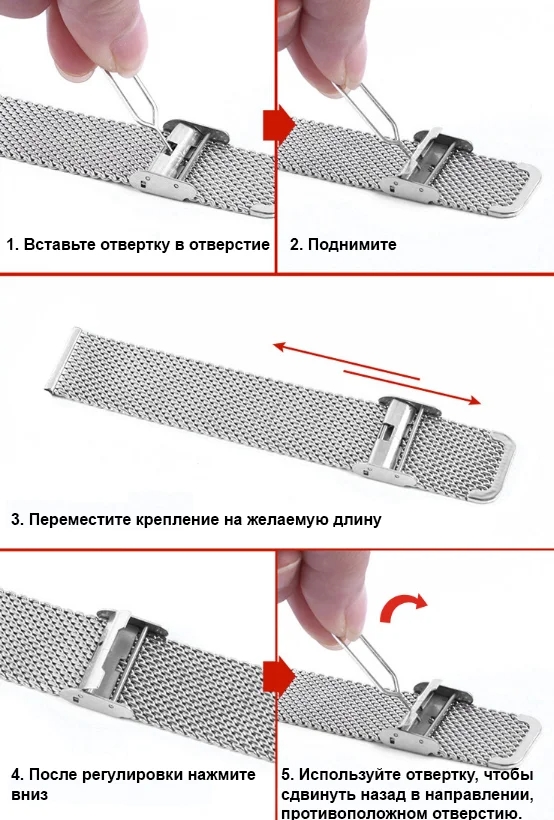 1. Вставьте отвертку в отверстие

2. Поднимите

3. Переместите крепление на желаемую длину

4. После регулировки нажмите вниз

5. Используйте отвертку, чтобы сдвинуть назад в направлении, противоположном отверстию.