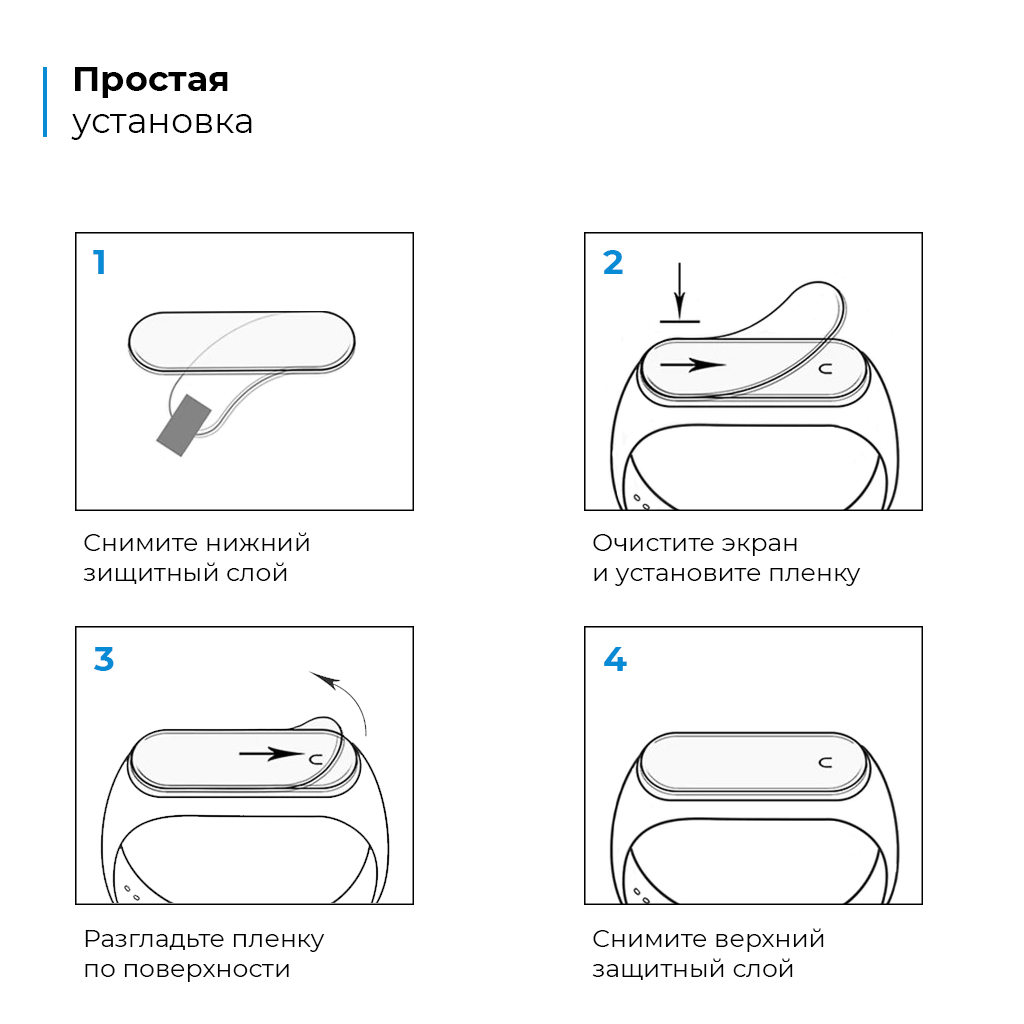 Простая
установка

1

Снимите нижний
зищитный слой

2

Очистите экран
и установите пленку

3

Разгладьте пленку
по поверхности

4

Снимите верхний
защитный слой