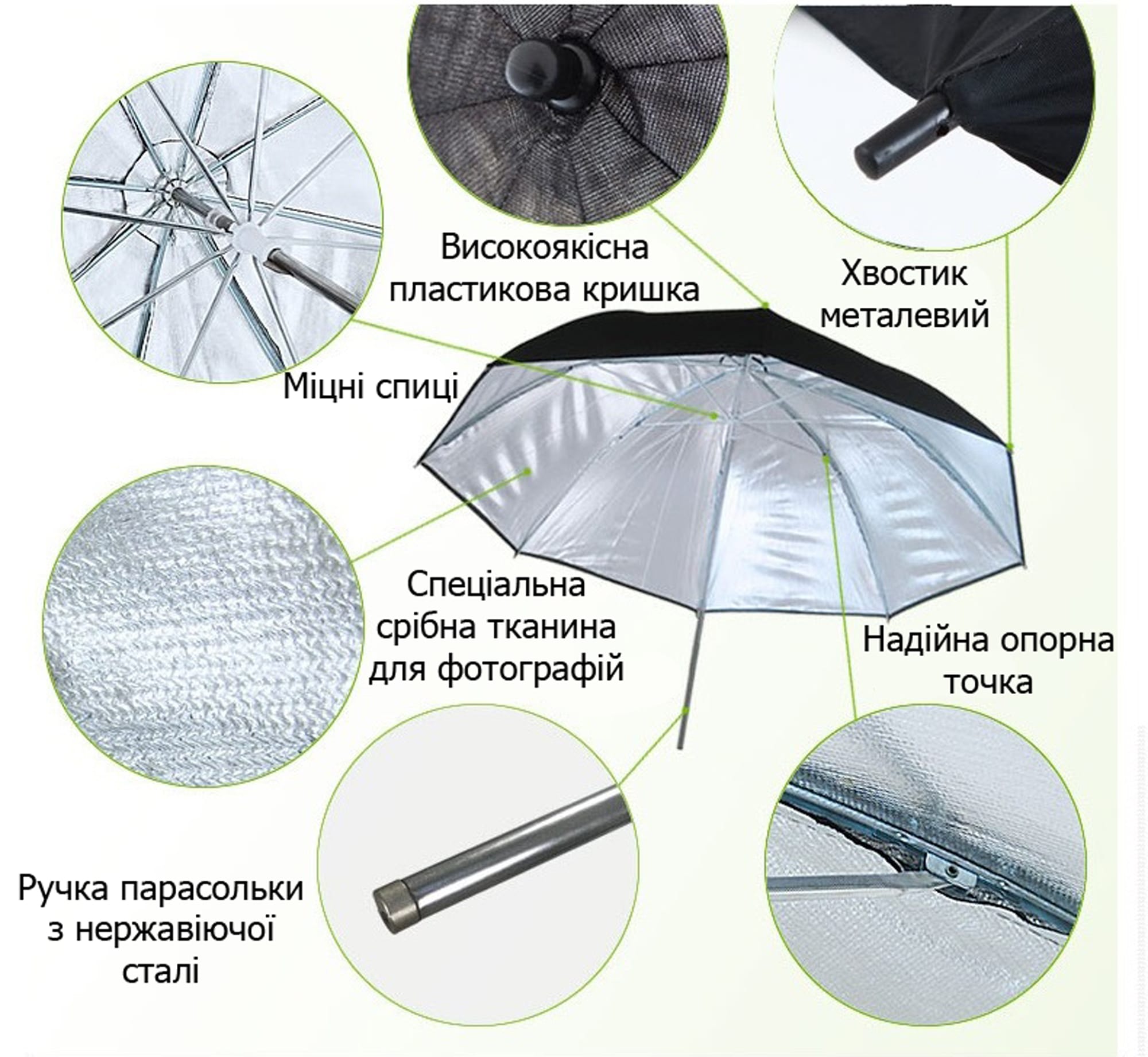 Високоякісна пластикова кришка

Хвостик металевий

Міцні спиці

Спеціальна срібна тканина для фотографій

Надійна опорна точка

Ручка парасольки з нержавіючої сталі